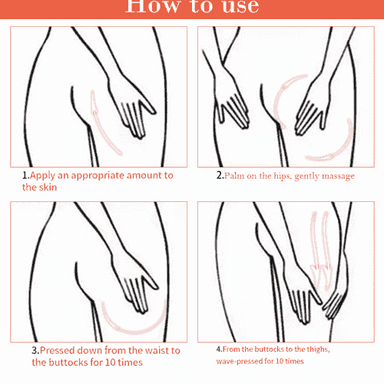 How to use

1.Apply an appropriate amount to the skin

2.Palm on the hips, gently massage

3.Pressed down from the waist to the buttocks for 10 times

4.From the buttocks to the thighs, wave-pressed for 10 times